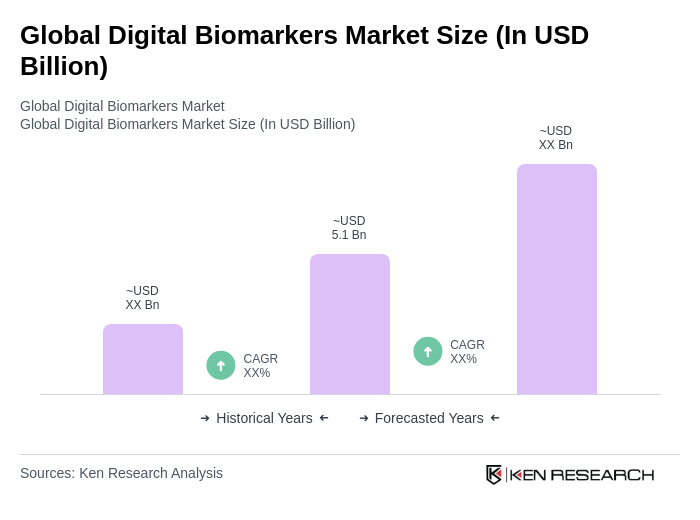 Global Digital Biomarkers Market Size (In USD Billion)

Global Digital Biomarkers Market
Global Digital Biomarkers Market Size (In USD Billion)

~USD
XX Bn

CAGR
XX%

~USD
5.1 Bn

CAGR
XX%

~USD
XX Bn

→ Historical Years ←

→ Forecasted Years ←

Sources: Ken Research Analysis

KEN RESEARCH